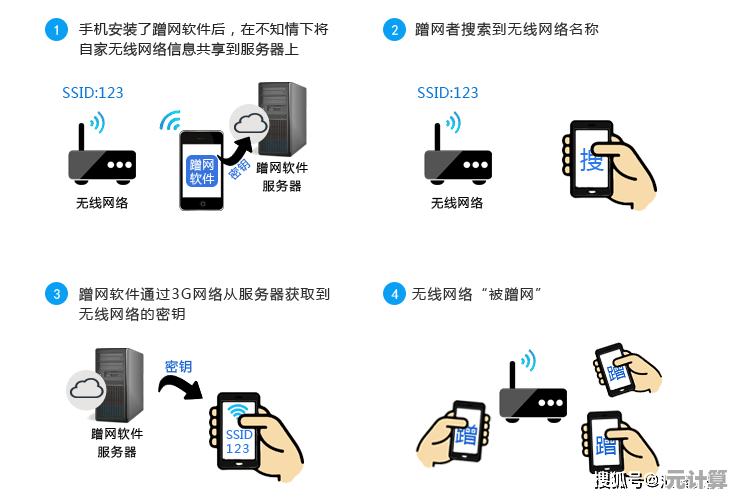 1 手机安装了蹭网软件后，在不知情下将自家无线网络信息共享到服务器上

SSID:123

无线网络

蹭网软件

密钥

蹭网软件服务器

2 蹭网者搜索到无线网络名称

SSID:123

无线网络

搜

3 蹭网软件通过3G网络从服务器获取到无线网络的密钥

蹭网软件服务器

密钥

SSID 123

4 无线网络“被蹭网”

蹭

蹭

蹭

搜狐号@元计算